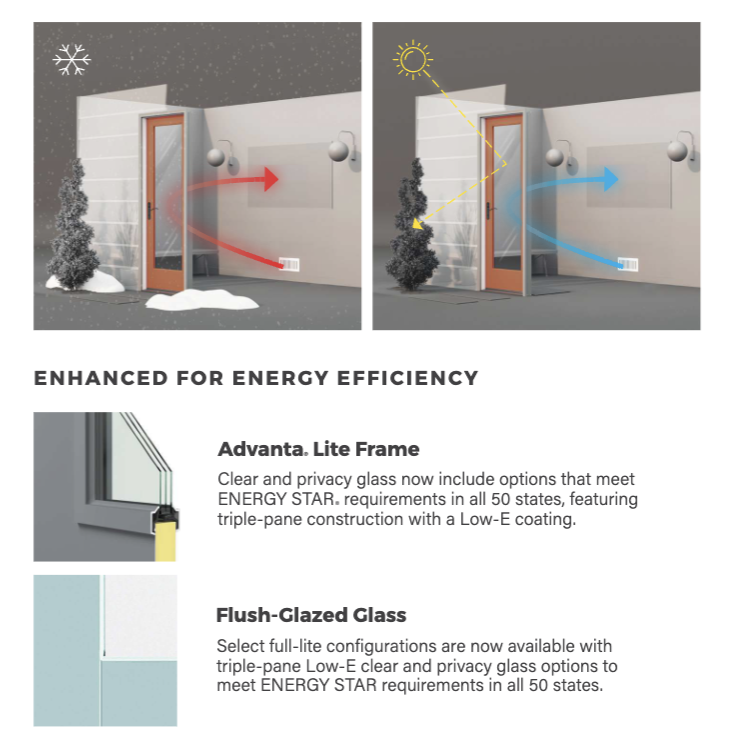 ENHANCED FOR ENERGY EFFICIENCY

Advanta® Lite Frame

Clear and privacy glass now include options that meet ENERGY STAR® requirements in all 50 states, featuring triple-pane construction with a Low-E coating.

Flush-Glazed Glass

Select full-lite configurations are now available with triple-pane Low-E clear and privacy glass options to meet ENERGY STAR requirements in all 50 states.